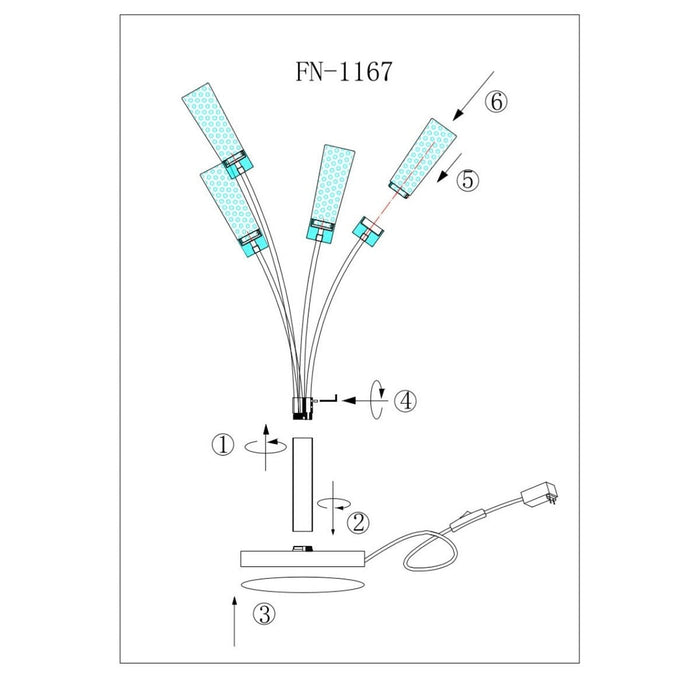 FN-1167

⑥

⑤

④

①

②

③