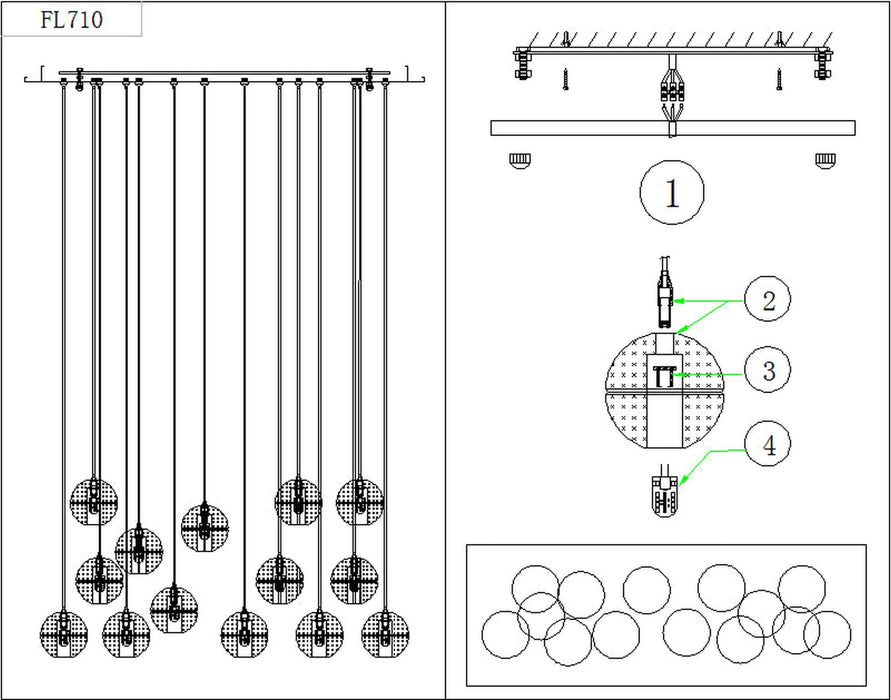 FL710

1

2

3

4